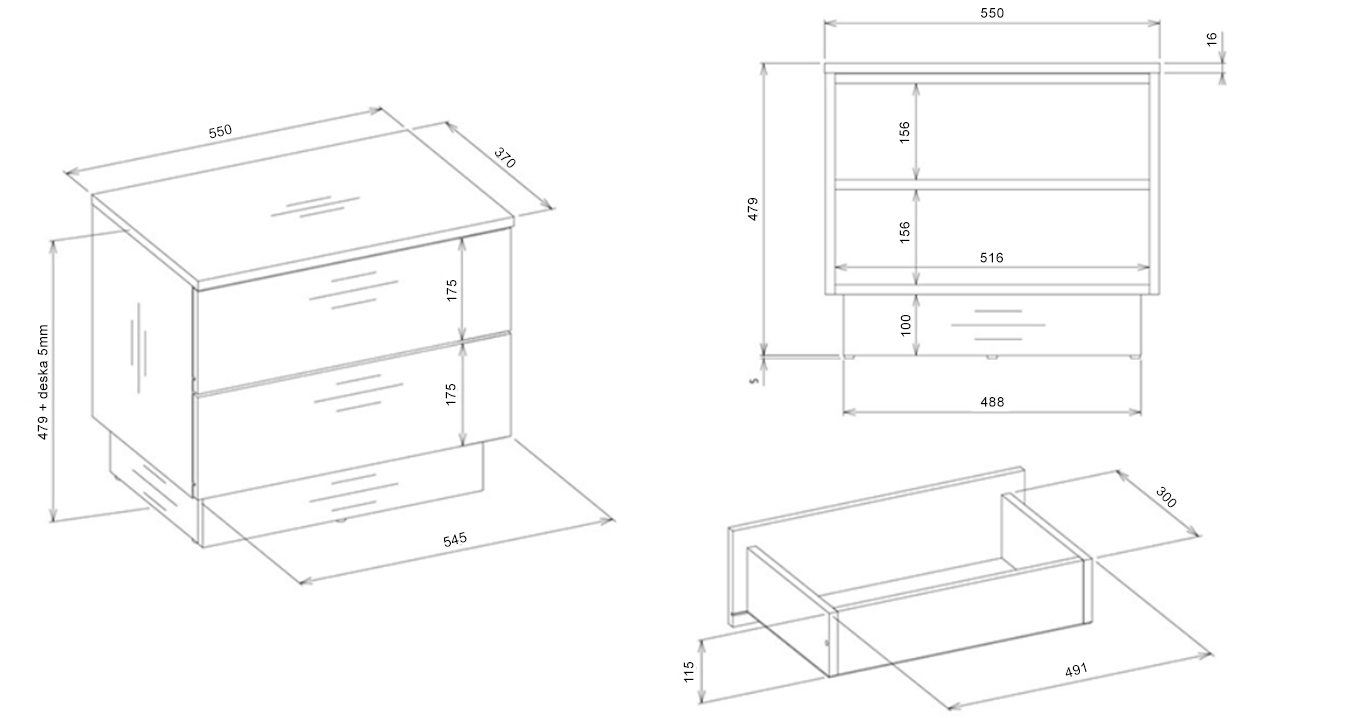 550
370
479 + deska 5mm
175
175
545
550
16
479
156
156
516
100
5
488
300
115
491