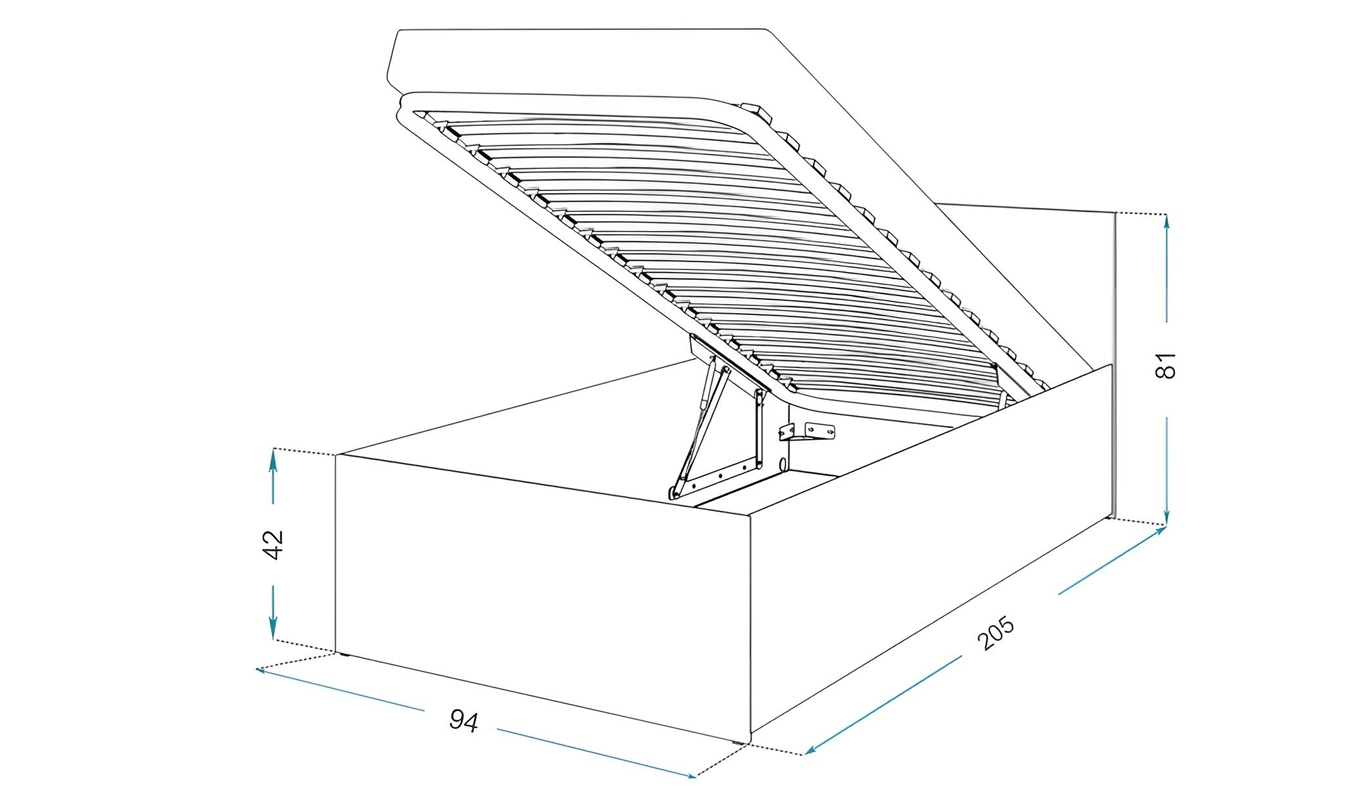 81

42

205

94