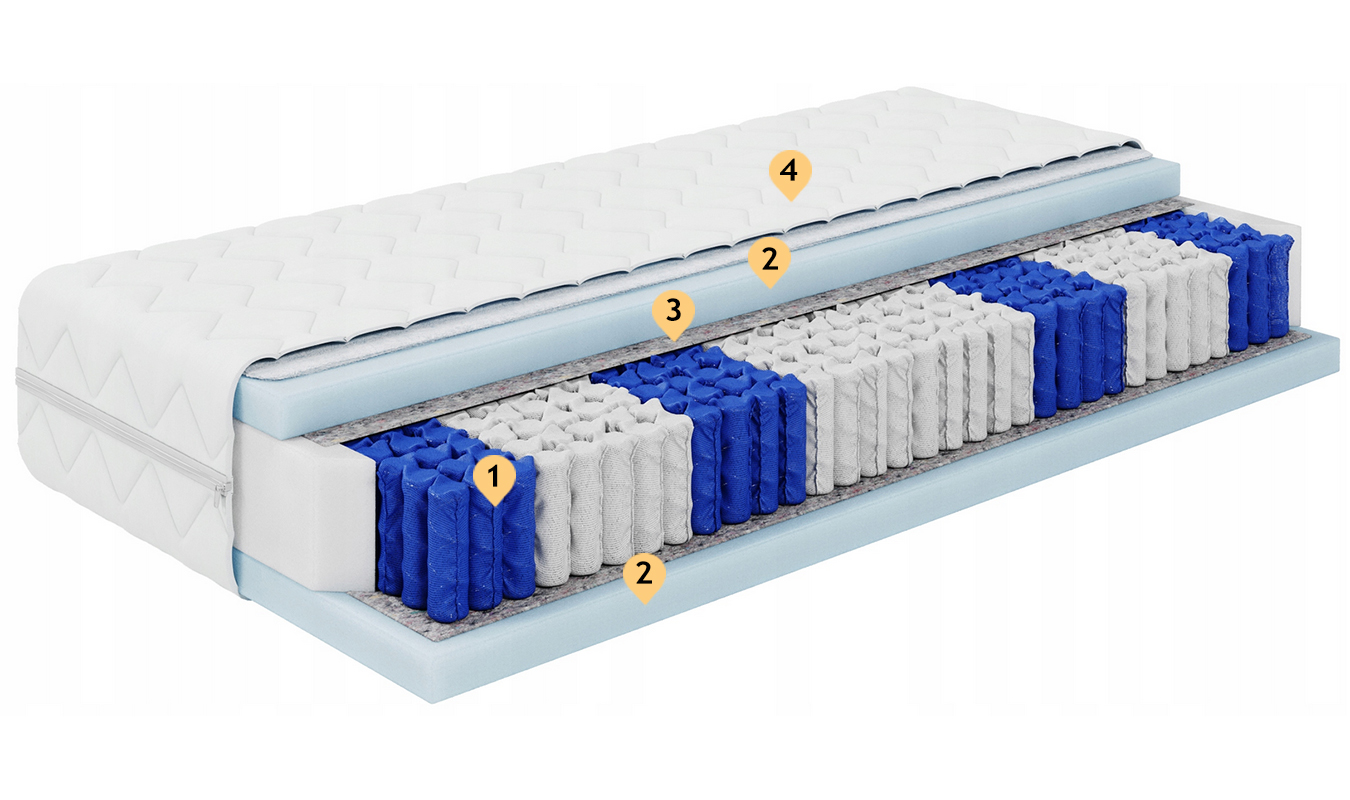 4
2
3
1
2