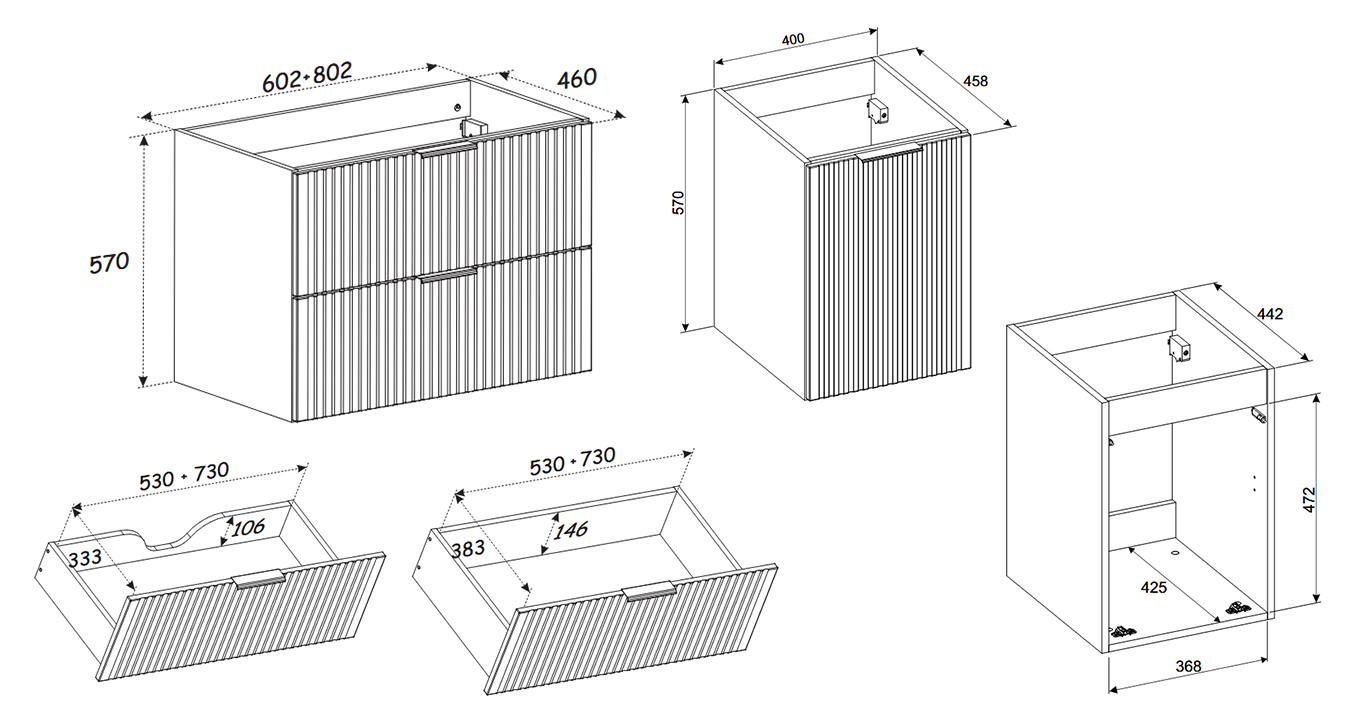 602÷802
460
570
400
458
570
442
472
425
368
530 ÷ 730
106
333
530 ÷ 730
146
383