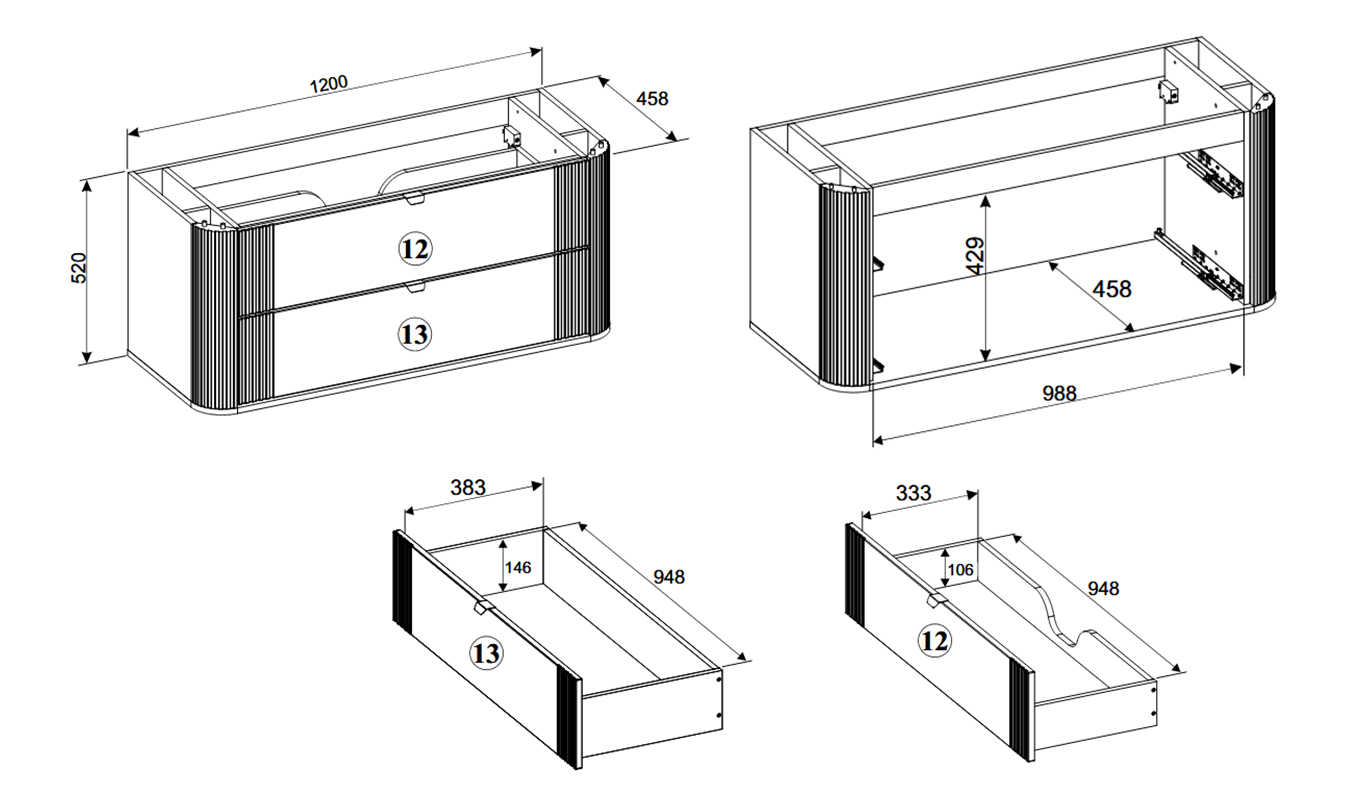 1200
458
520
12
13
429
458
988
383
146
948
13
333
106
948
12